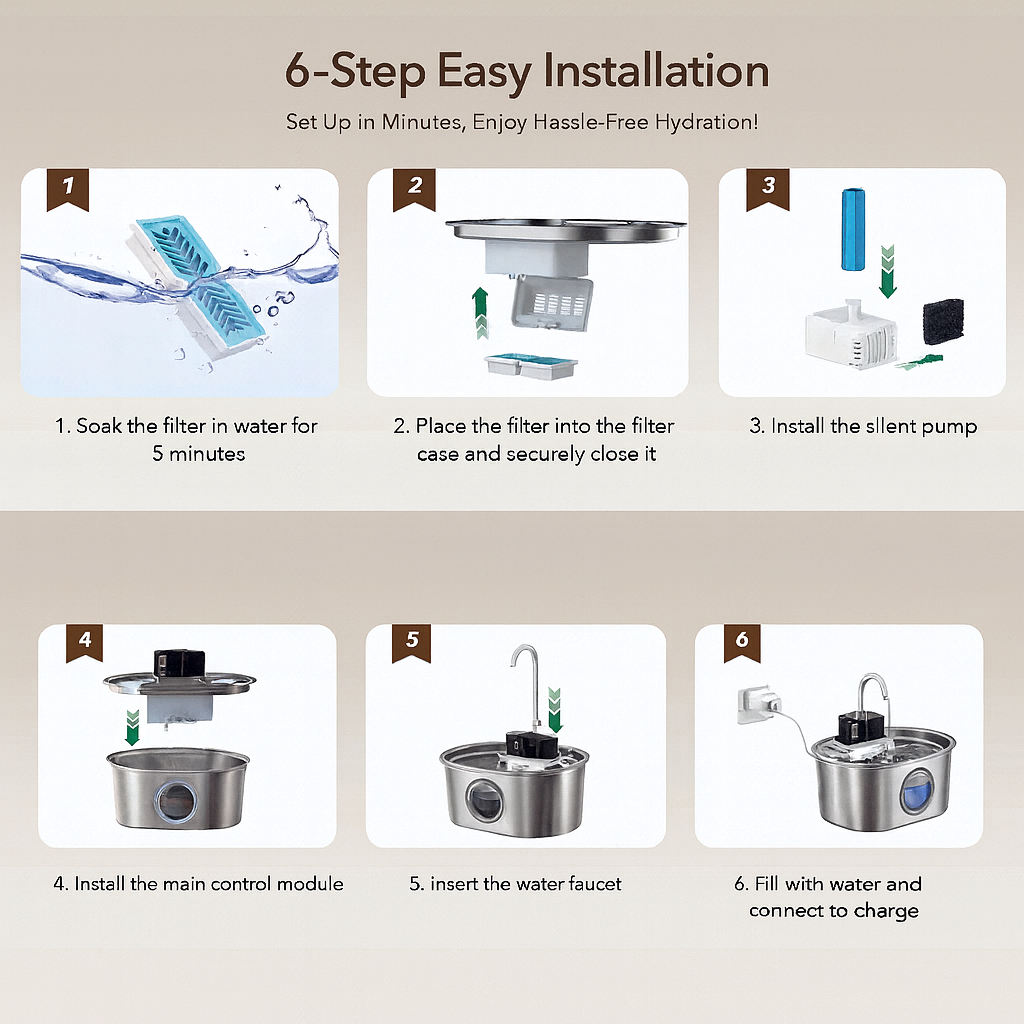 6-Step Easy Installation

Set Up in Minutes, Enjoy Hassle-Free Hydration!

1

1. Soak the filter in water for 5 minutes

2

2. Place the filter into the filter case and securely close it

3

3. Install the sllent pump

4

4. Install the main control module

5

5. insert the water faucet

6

6. Fill with water and connect to charge