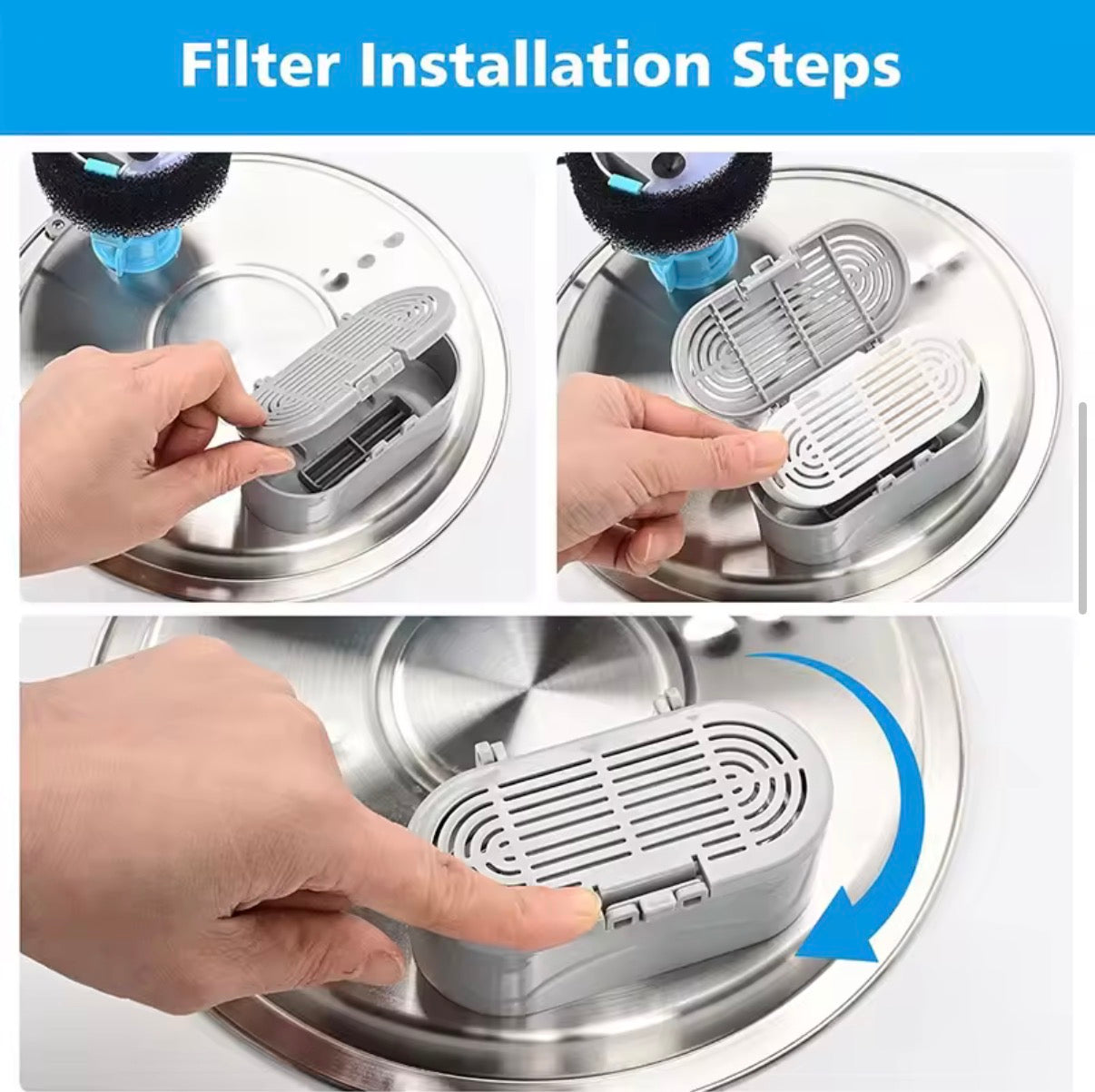 Filter Installation Steps